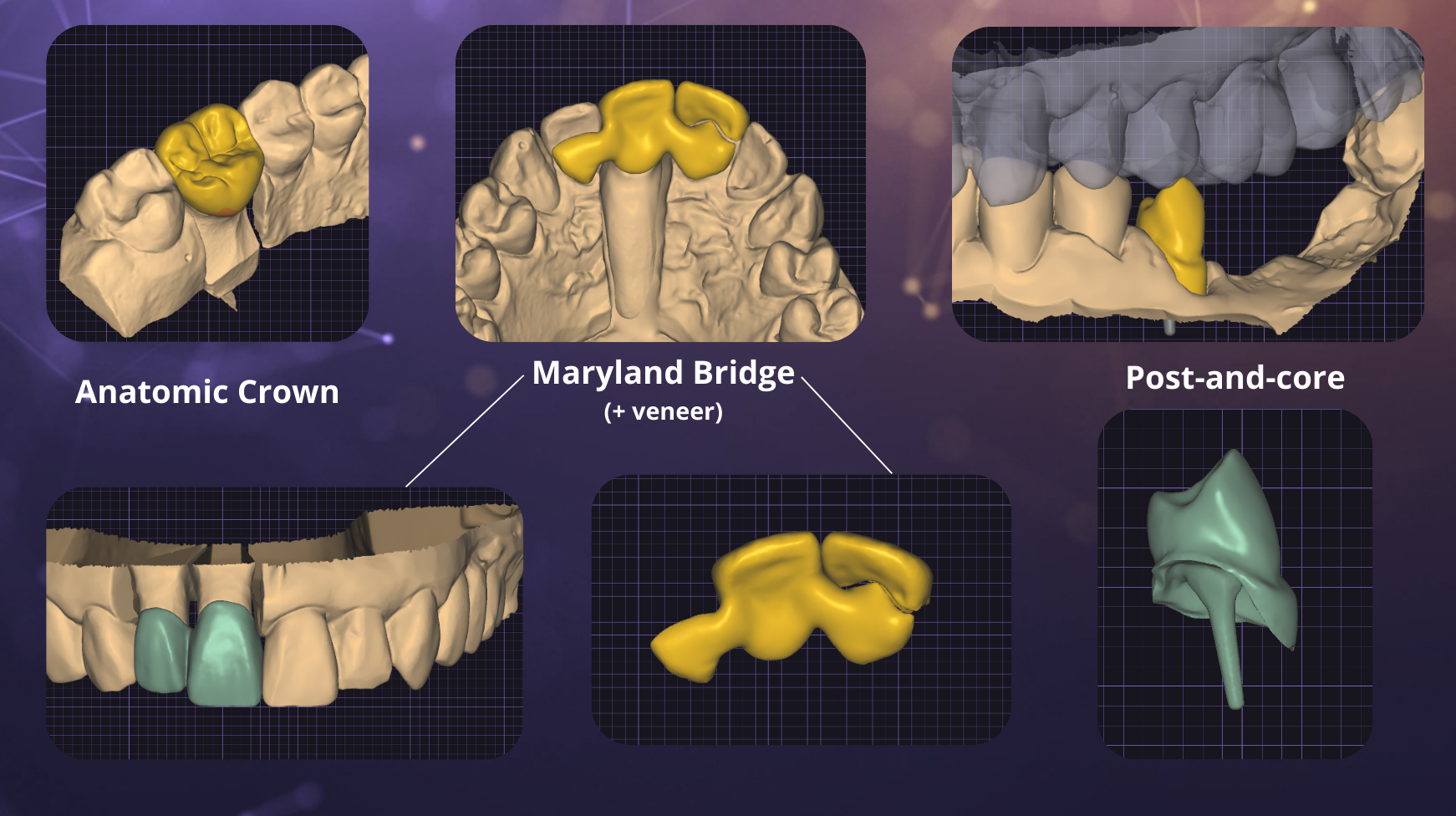 Anatomic Crown

Maryland Bridge
(+ veneer)

Post-and-core